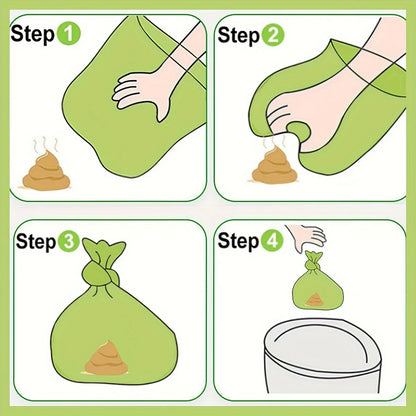 Step 1

Step 2

Step 3

Step 4